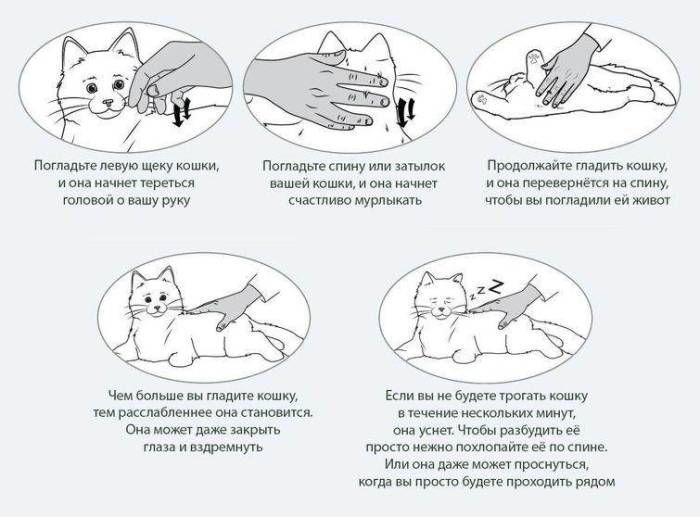 Погладьте левую щеку кошки, и она начнет тереться головой о вашу руку

Погладьте спину или затылок вашей кошки, и она начнет счастливо мурлыкать

Продолжайте гладить кошку, и она перевернётся на спину, чтобы вы погладили ей живот

z z Z

Чем больше вы гладите кошку, тем расслабленнее она становится. Она может даже закрыть глаза и вздремнуть

Если вы не будете трогать кошку в течение нескольких минут, она уснет. Чтобы разбудить её просто нежно похлопайте её по спине. Или она даже может проснуться, когда вы просто будете проходить рядом