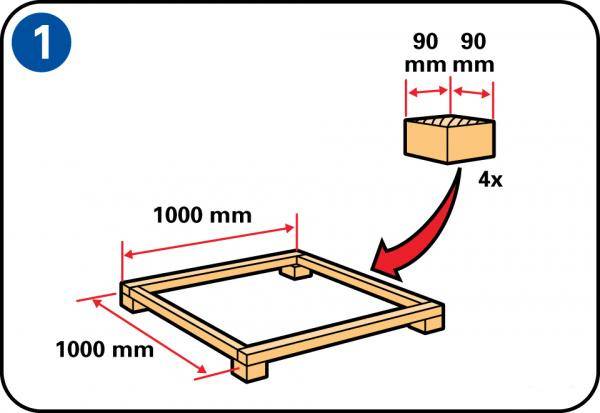 1

90 mm 90 mm

4x

1000 mm

1000 mm