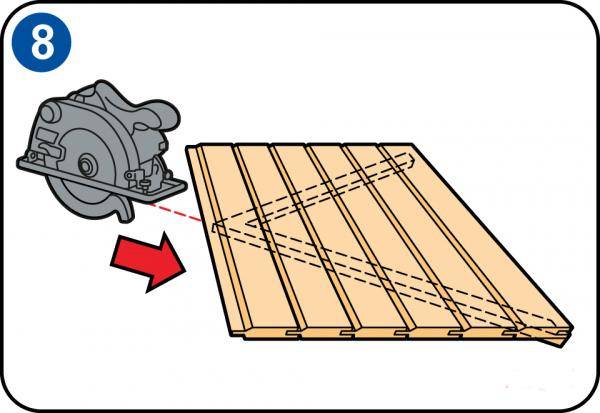 8