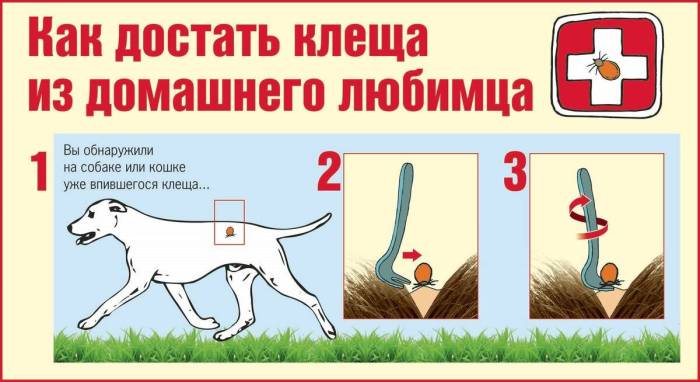 Как достать клеща из домашнего любимца

1

Вы обнаружили на собаке или кошке уже впившегося клеща...

2

3