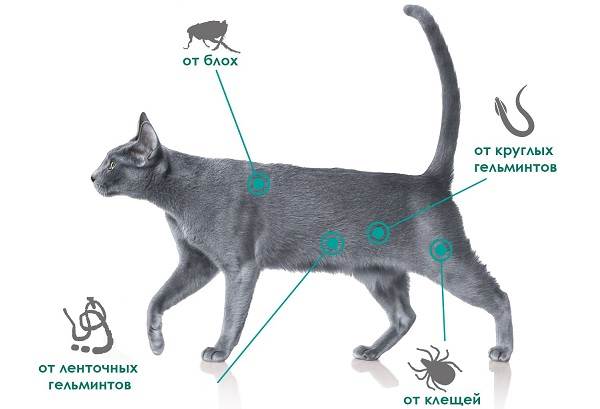 от блох

от круглых гельминтов

от ленточных гельминтов

от клещей