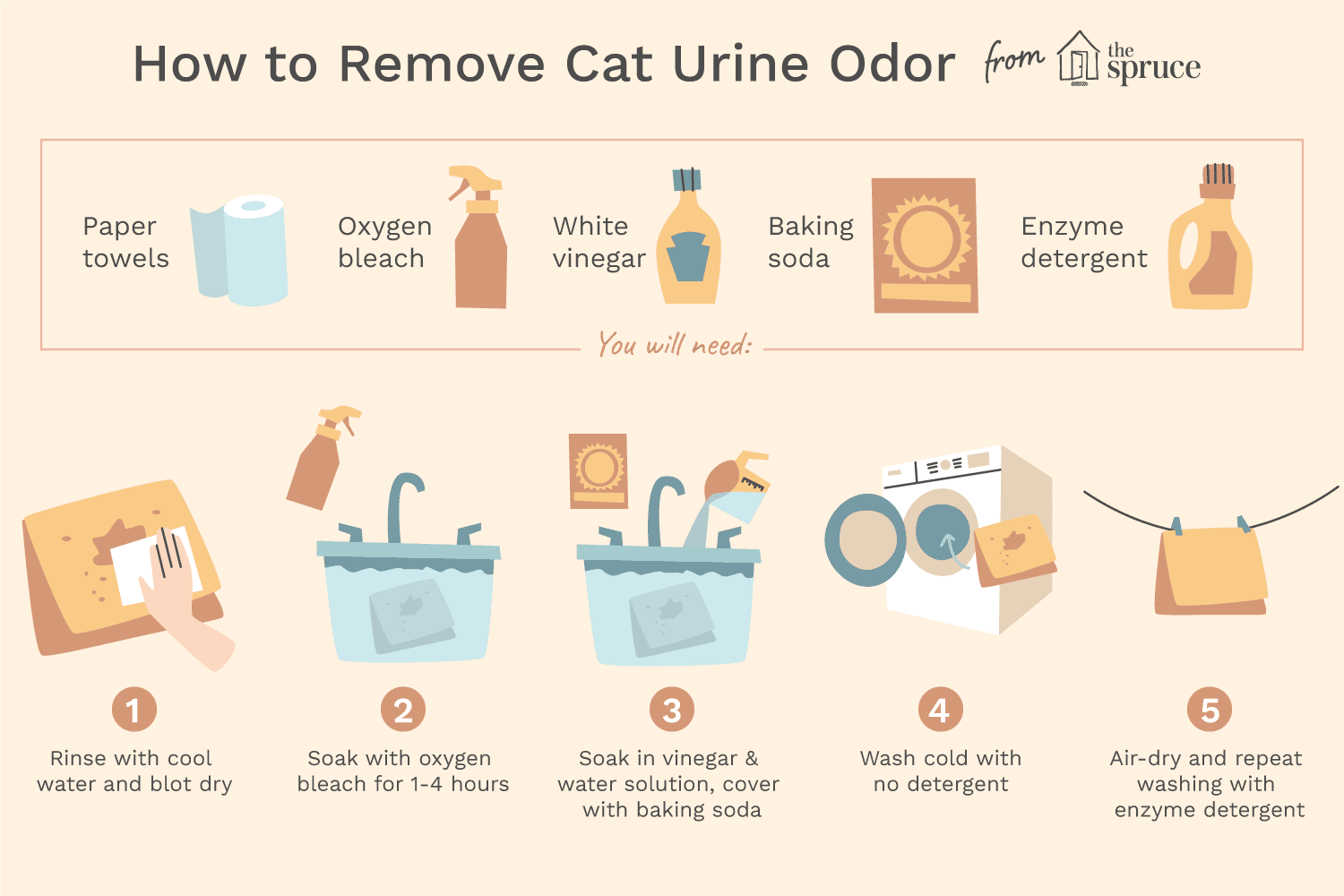 How to Remove Cat Urine Odor from the spruce

Paper towels

Oxygen bleach

White vinegar

Baking soda

Enzyme detergent

You will need:

1
Rinse with cool water and blot dry

2
Soak with oxygen bleach for 1-4 hours

3
Soak in vinegar & water solution, cover with baking soda

4
Wash cold with no detergent

5
Air-dry and repeat washing with enzyme detergent