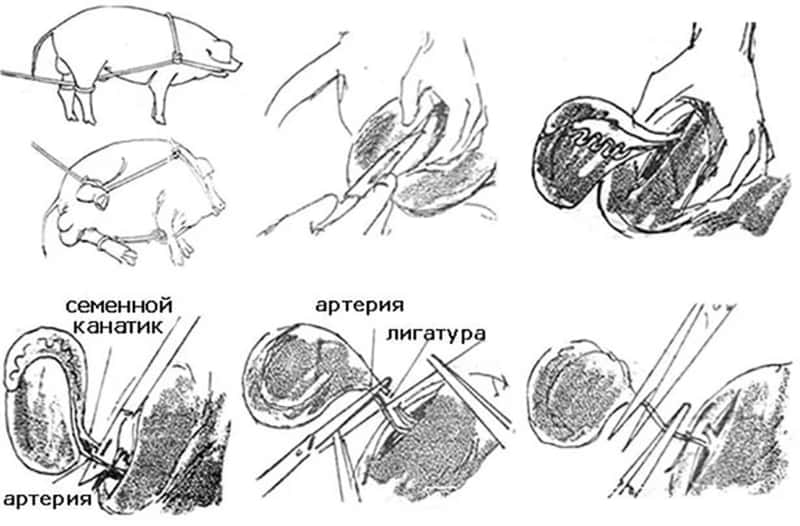 семенной
канатик
артерия
артерия
лигатура