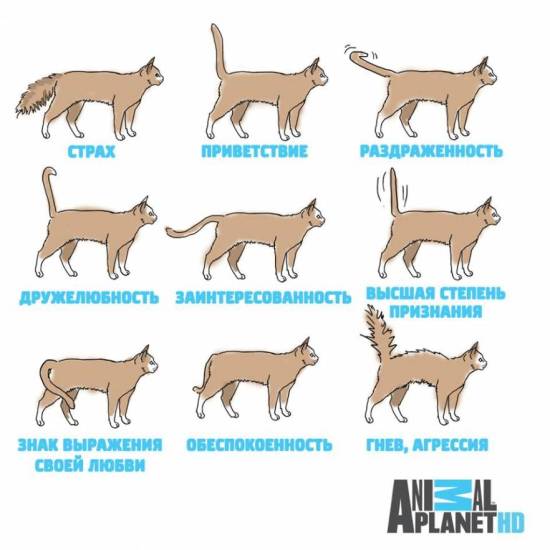 СТРАХ

ПРИВЕТСТВИЕ

РАЗДРАЖЕННОСТЬ

ДРУЖЕЛЮБНОСТЬ

ЗАИНТЕРЕСОВАННОСТЬ

ВЫСШАЯ СТЕПЕНЬ ПРИЗНАНИЯ

ЗНАК ВЫРАЖЕНИЯ СВОЕЙ ЛЮБВИ

ОБЕСПОКОЕННОСТЬ

ГНЕВ, АГРЕССИЯ

ANIMAL PLANET HD