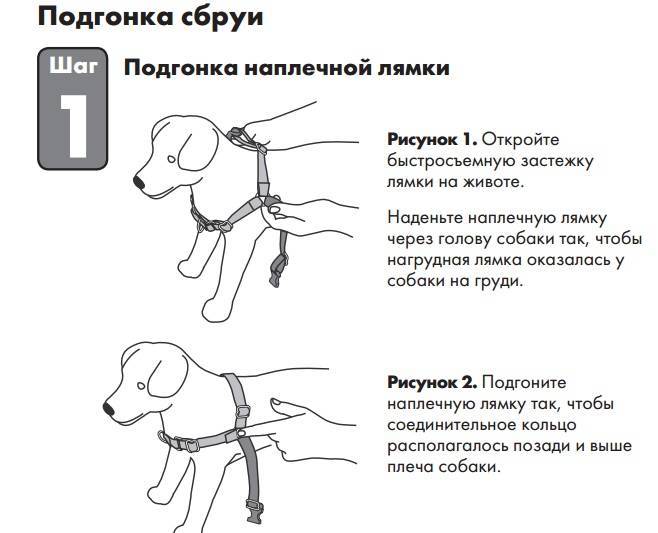 Подгонка сбруи

Шаг
1

Подгонка наплечной лямки

Рисунок 1. Откройте быстросъемную застежку лямки на животе.

Наденьте наплечную лямку через голову собаки так, чтобы нагрудная лямка оказалась у собаки на груди.

Рисунок 2. Подгоните наплечную лямку так, чтобы соединительное кольцо располагалось позади и выше плеча собаки.