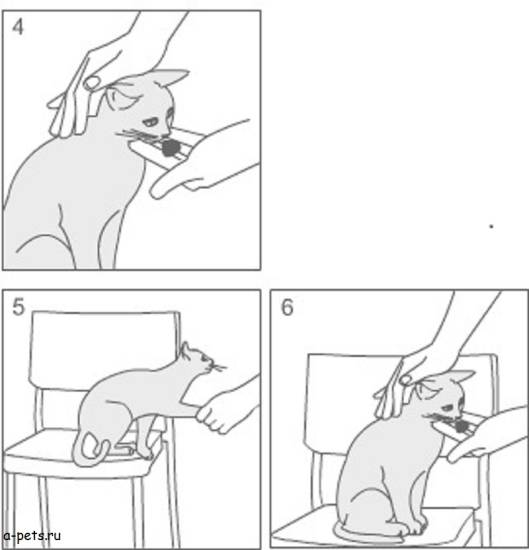 4

5

6

a-pets.ru